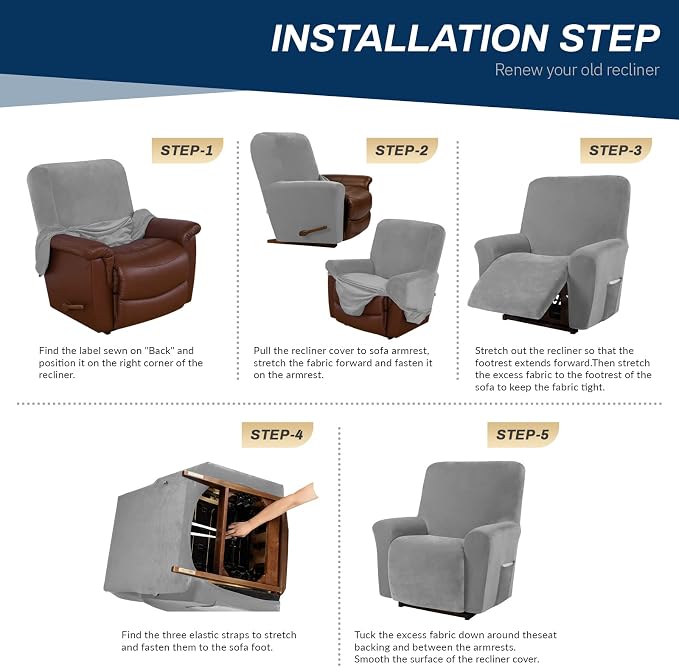 INSTALLATION STEP

Renew your old recliner

STEP-1

Find the label sewn on "Back" and position it on the right corner of the recliner.

STEP-2

Pull the recliner cover to sofa armrest, stretch the fabric forward and fasten it on the armrest.

STEP-3

Stretch out the recliner so that the footrest extends forward.Then stretch the excess fabric to the footrest of the sofa to keep the fabric tight.

STEP-4

Find the three elastic straps to stretch and fasten them to the sofa foot.

STEP-5

Tuck the excess fabric down around theseat backing and between the armrests.
Smooth the surface of the recliner cover.