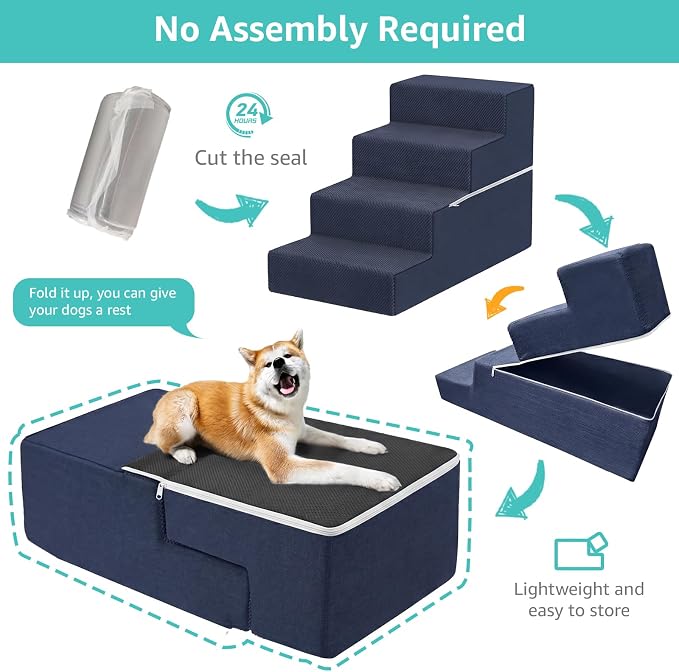 No Assembly Required

24
HOURS

Cut the seal

Fold it up, you can give your dogs a rest

Lightweight and easy to store