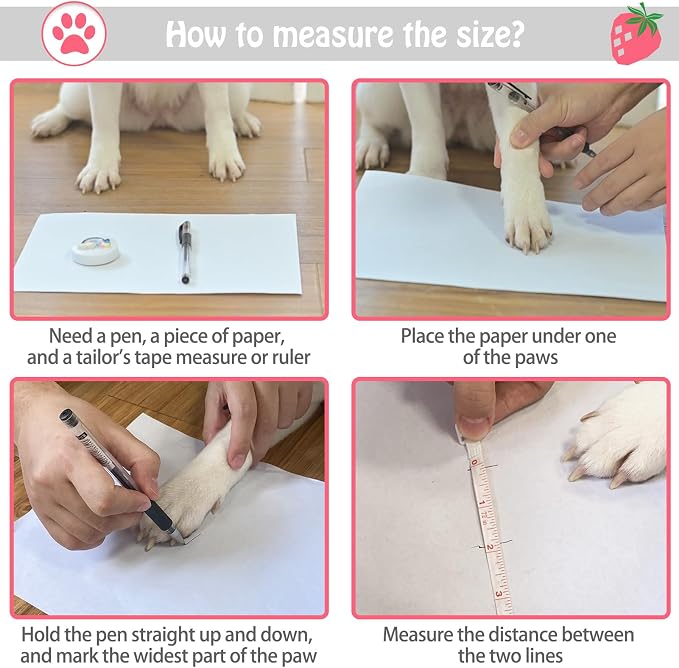 How to measure the size?

Need a pen, a piece of paper, and a tailor's tape measure or ruler

Place the paper under one of the paws

Hold the pen straight up and down, and mark the widest part of the paw

Measure the distance between the two lines