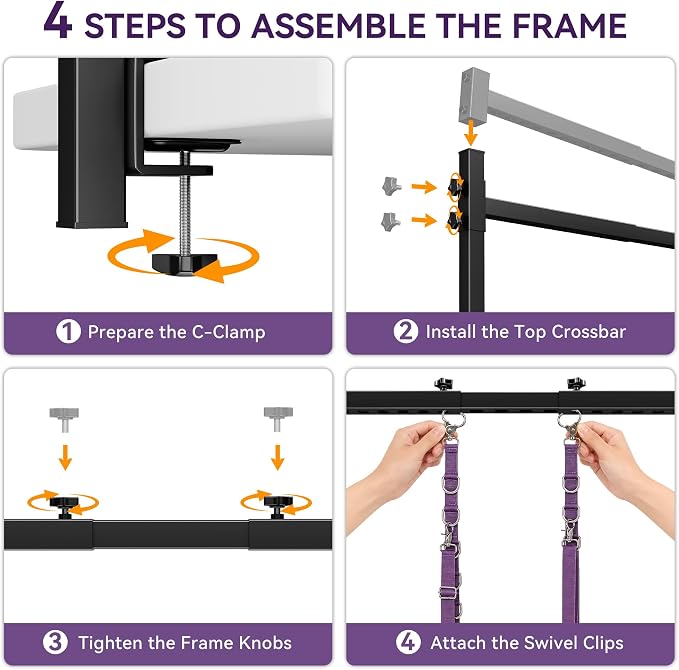 4 STEPS TO ASSEMBLE THE FRAME

1 Prepare the C-Clamp

2 Install the Top Crossbar

3 Tighten the Frame Knobs

4 Attach the Swivel Clips