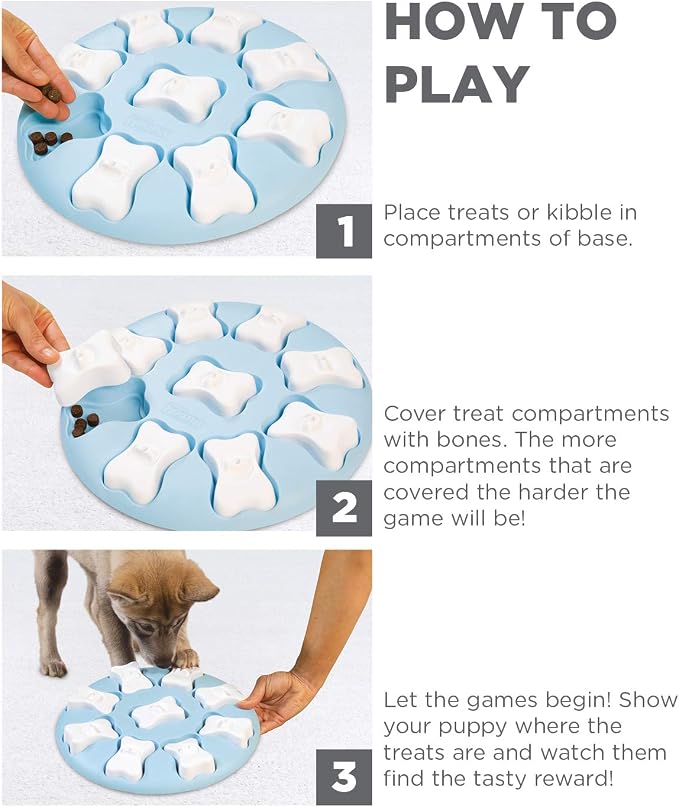 HOW TO PLAY

1

Place treats or kibble in compartments of base.

2

Cover treat compartments with bones. The more compartments that are covered the harder the game will be!

3

Let the games begin! Show your puppy where the treats are and watch them find the tasty reward!