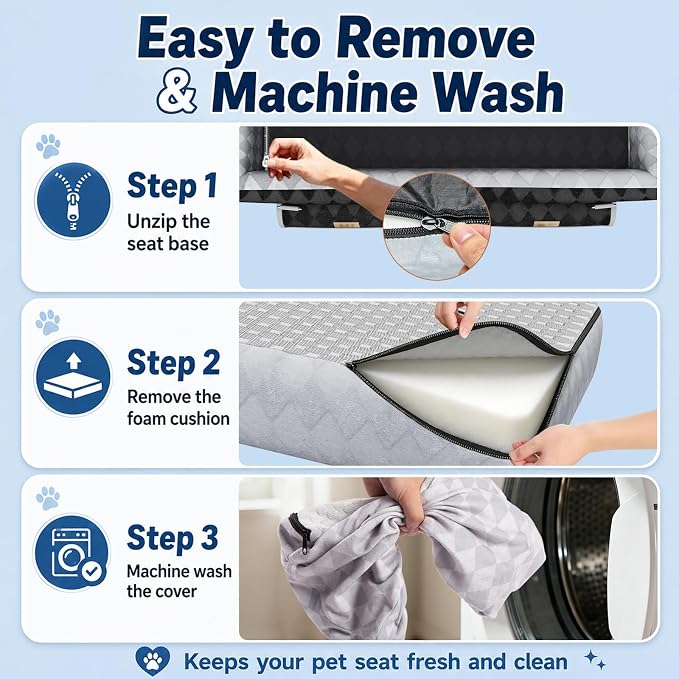 Easy to Remove
& Machine Wash

Step 1
Unzip the seat base

Step 2
Remove the foam cushion

Step 3
Machine wash the cover

Keeps your pet seat fresh and clean