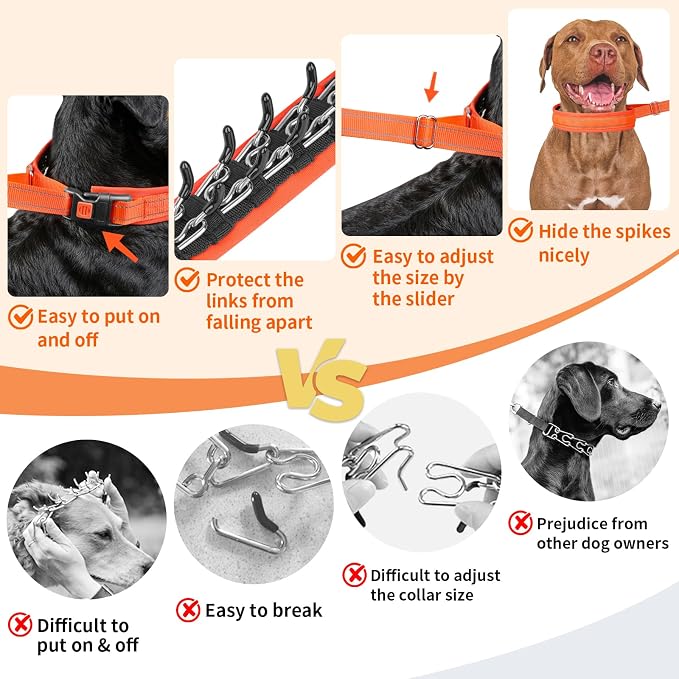 Easy to put on and off

Protect the links from falling apart

Easy to adjust the size by the slider

Hide the spikes nicely

VS

Difficult to put on & off

Easy to break

Difficult to adjust the collar size

Prejudice from other dog owners