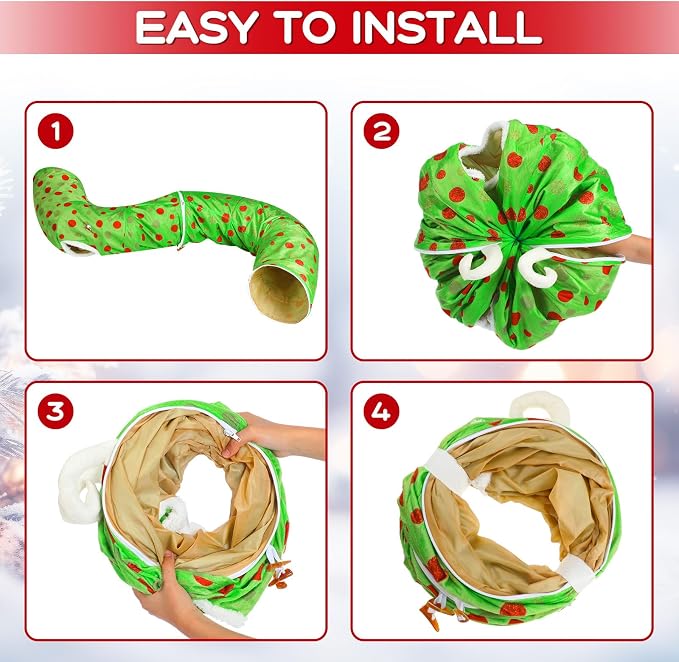 EASY TO INSTALL

1

2

3

4