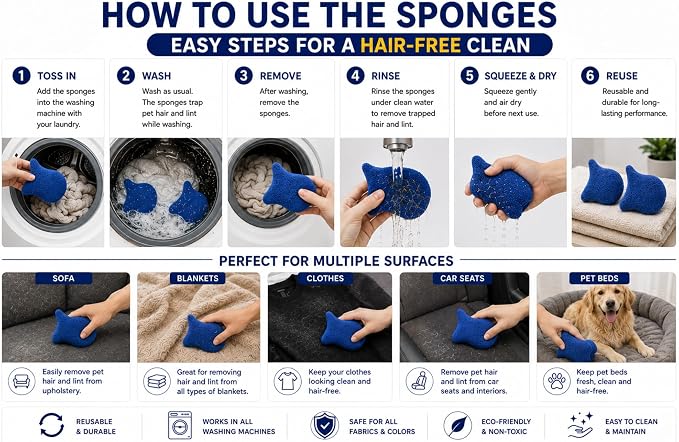 HOW TO USE THE SPONGES

EASY STEPS FOR A HAIR-FREE CLEAN

1 TOSS IN
Add the sponges into the washing machine with your laundry.

2 WASH
Wash as usual. The sponges trap pet hair and lint while washing.

3 REMOVE
After washing, remove the sponges.

4 RINSE
Rinse the sponges under clean water to remove trapped hair and lint.

5 SQUEEZE & DRY
Squeeze gently and air dry before next use.

6 REUSE
Reusable and durable for long-lasting performance.

PERFECT FOR MULTIPLE SURFACES

SOFA
Easily remove pet hair and lint from upholstery.

BLANKETS
Great for removing hair and lint from all types of blankets.

CLOTHES
Keep your clothes looking clean and hair-free.

CAR SEATS
Remove pet hair and lint from car seats and interiors.

PET BEDS
Keep pet beds fresh, clean and hair-free.

REUSABLE & DURABLE

WORKS IN ALL WASHING MACHINES

SAFE FOR ALL FABRICS & COLORS

ECO-FRIENDLY & NON-TOXIC

EASY TO CLEAN & MAINTAIN