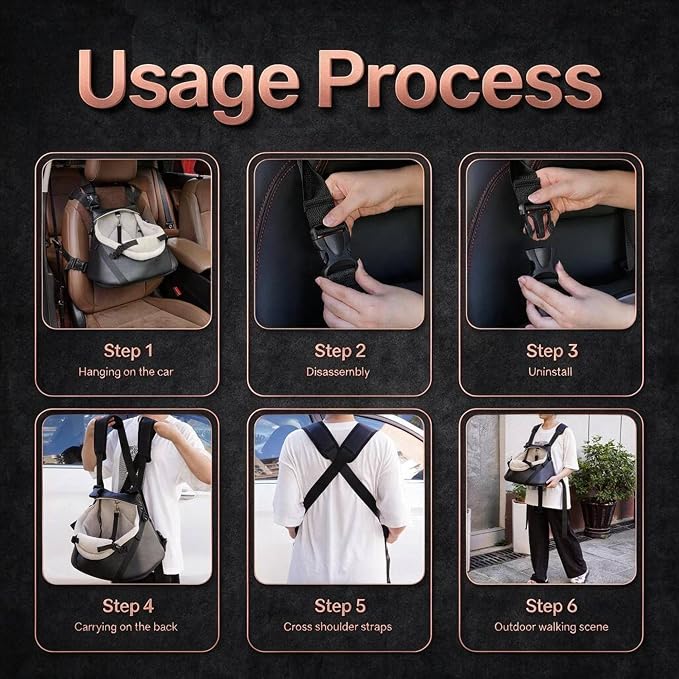 Usage Process

Step 1
Hanging on the car

Step 2
Disassembly

Step 3
Uninstall

Step 4
Carrying on the back

Step 5
Cross shoulder straps

Step 6
Outdoor walking scene